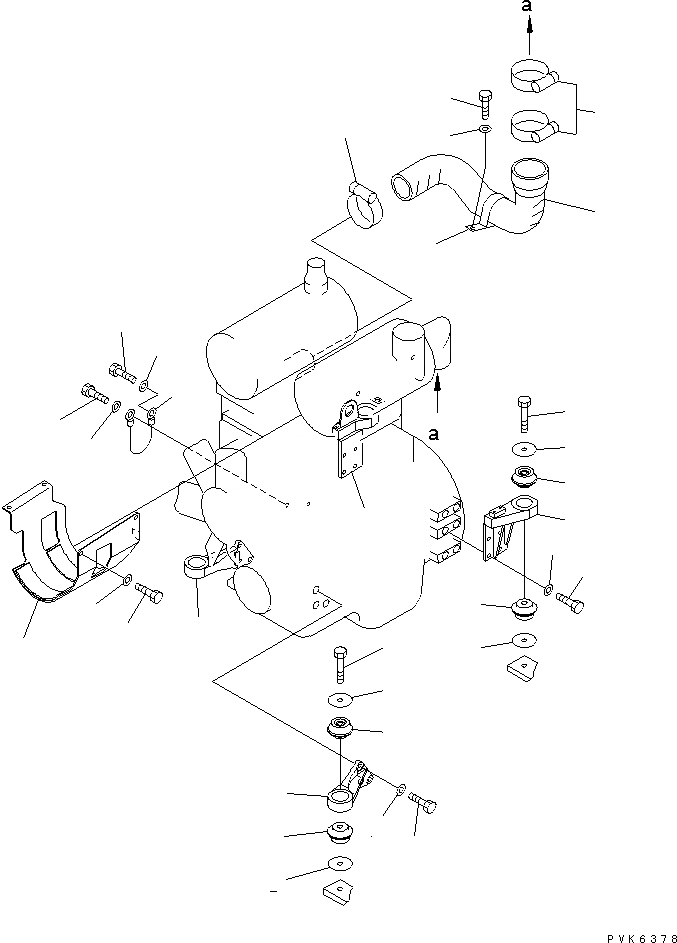 a

a

PVK6378