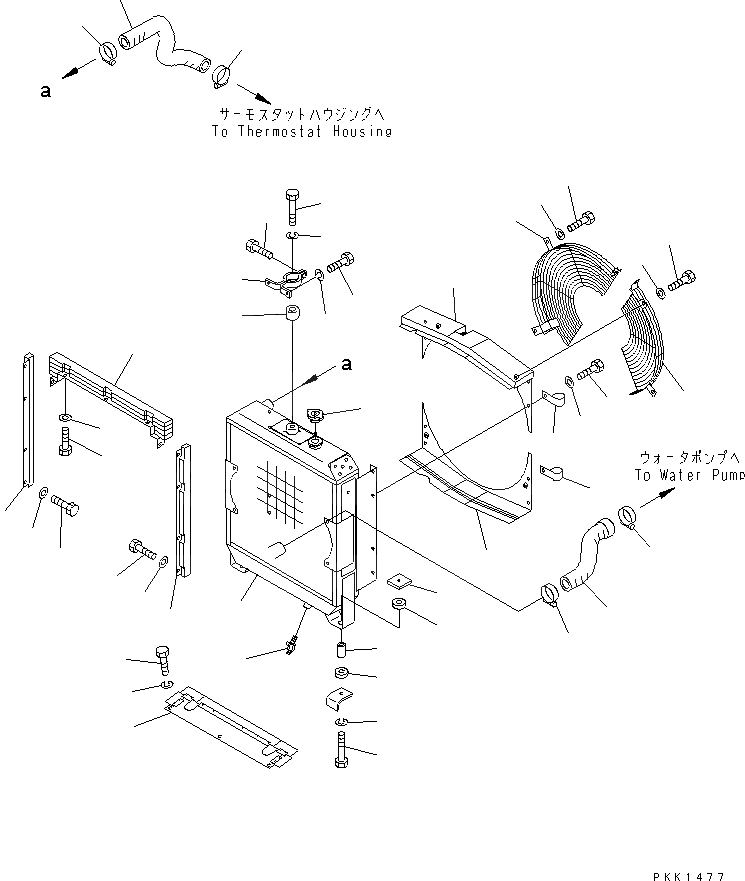 a

サーモスタットハウジングへ
To Thermostat Housing

a

ウォータポンプへ
To Water Pump

PKK1477