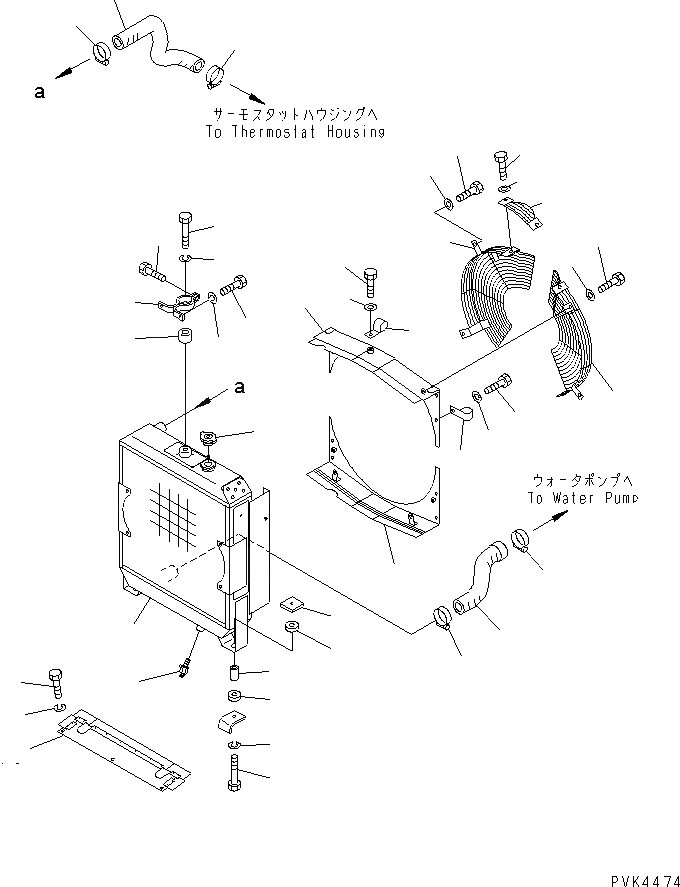 a

サーモスタットハウジングへ
To Thermostat Housing

a

ウォータポンプへ
To Water Pump

PVK4474