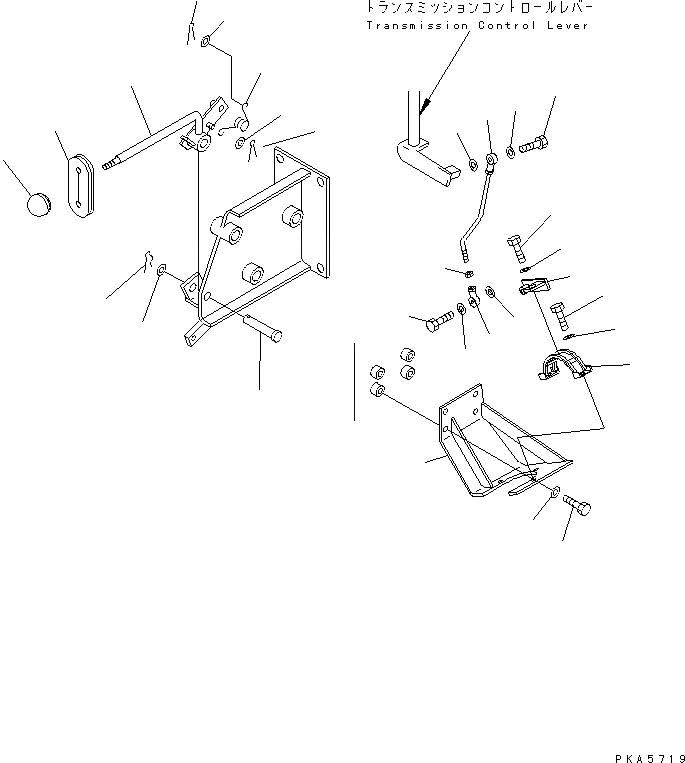 トランスミッションコントロールレバー
Transmission Control Lever

PKA5719