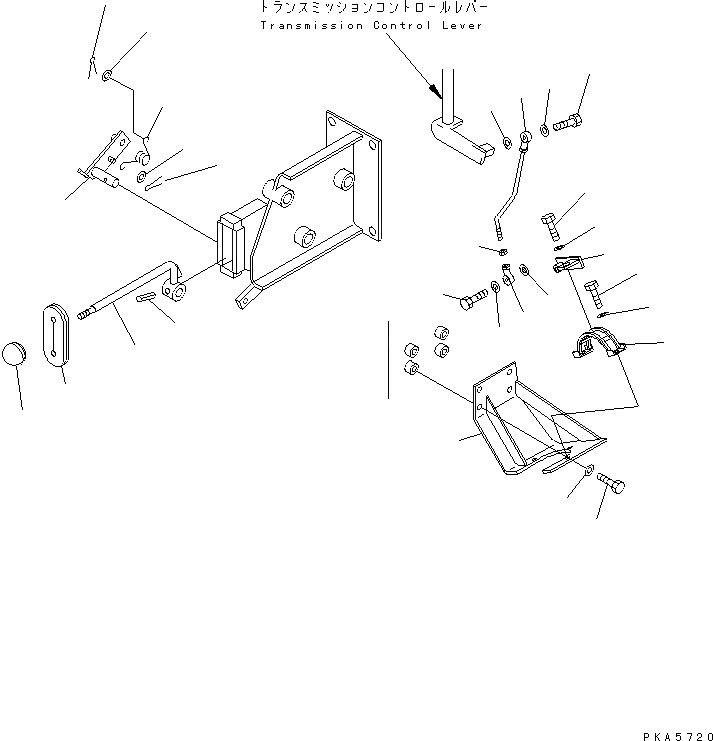 トランスミッションコントロールレバー
Transmission Control Lever

PKA5720