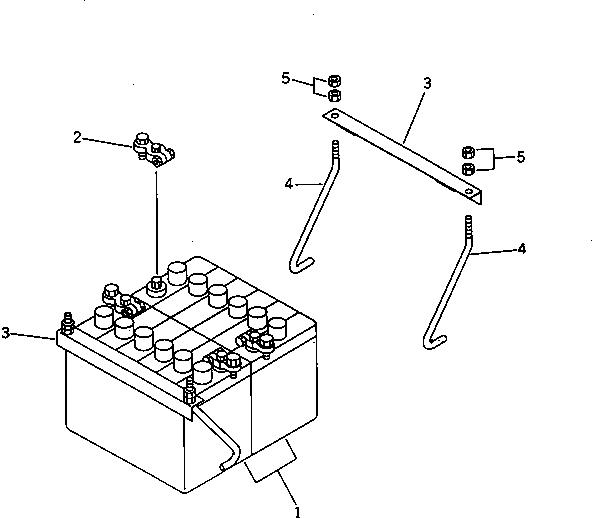 5
3
2
5
4
4
3
1