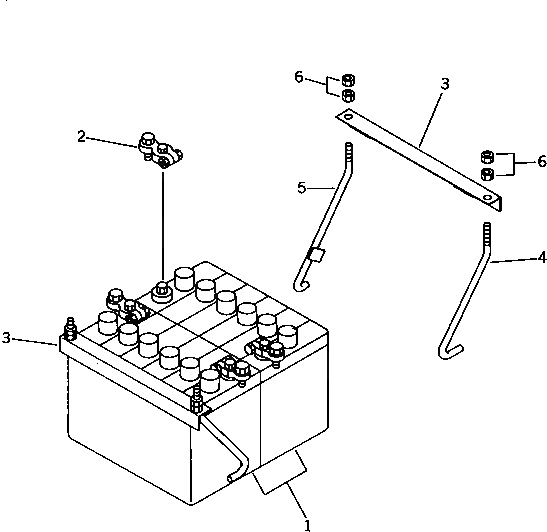 6
3
2
6
5
4
3
1