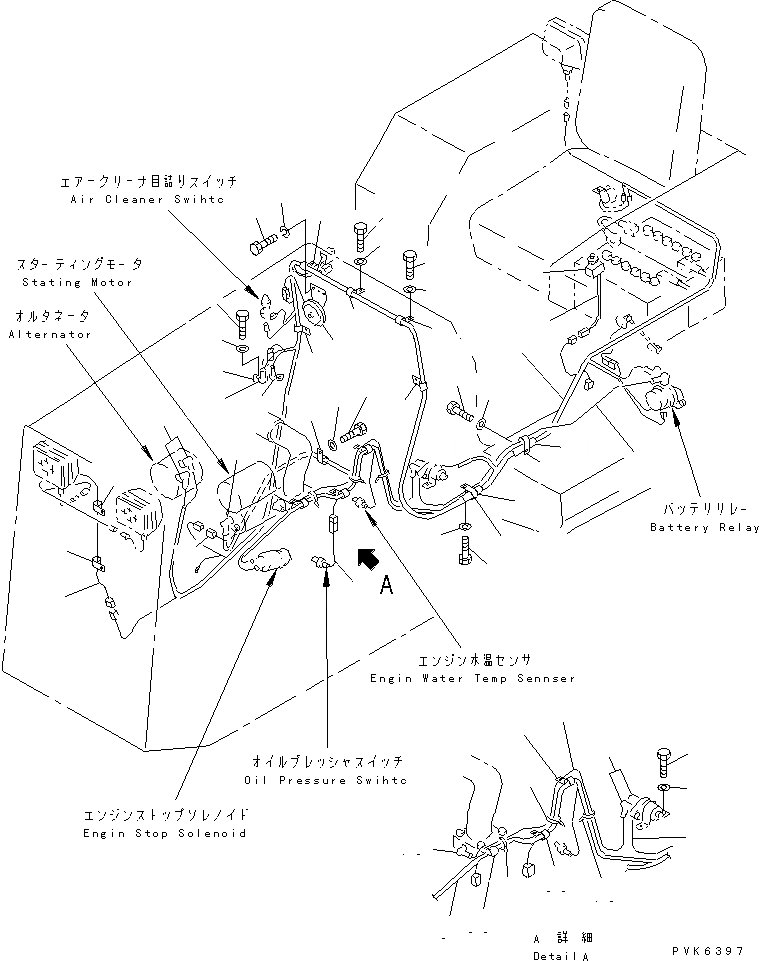 エアークリーナ目詰りスイッチ
Air Cleaner Swihtc

スターティングモータ
Stating Motor

オルタネータ
Alternator

バッテリリレー
Battery Relay

A

エンジン水温センサ
Engin Water Temp Sennser

オイルプレッシャスイッチ
Oil Pressure Swihtc

エンジンストップソレノイド
Engin Stop Solenoid

A 詳細
Detail A

PVK6397