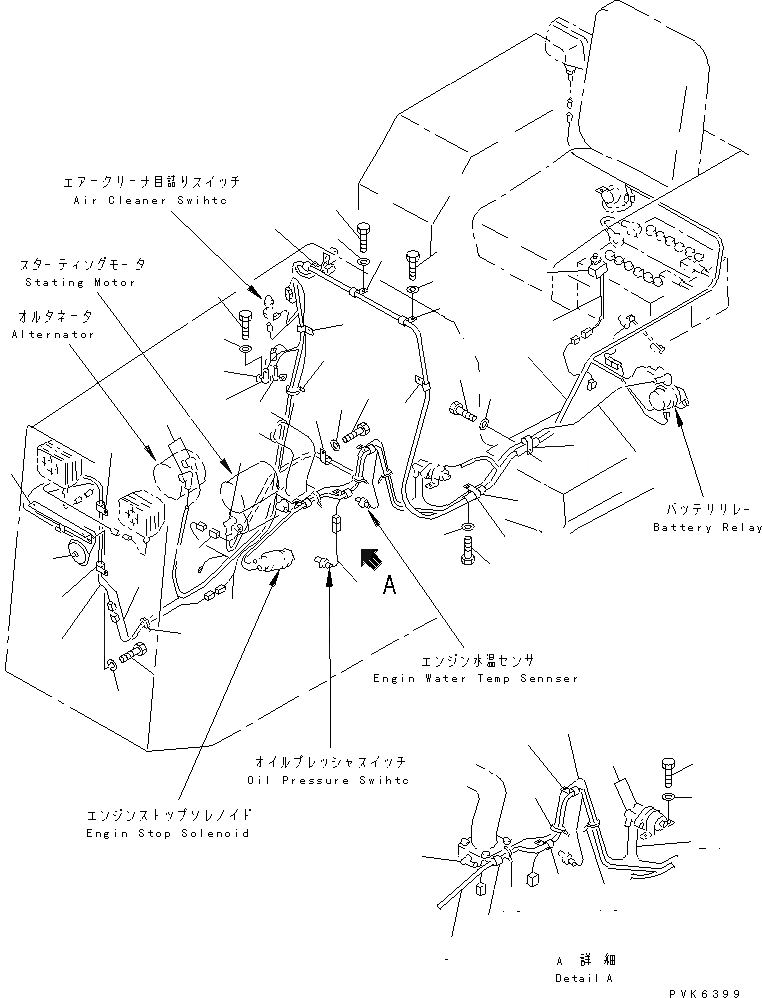 エアークリーナ目詰りスイッチ
Air Cleaner Swihtc

スターティングモータ
Stating Motor

オルタネータ
Alternator

バッテリリレー
Battery Relay

A

エンジン水温センサ
Engin Water Temp Sennser

オイルプレッシャスイッチ
Oil Pressure Swihtc

エンジンストップソレノイド
Engin Stop Solenoid

A 詳細
Detail A

PVK6399