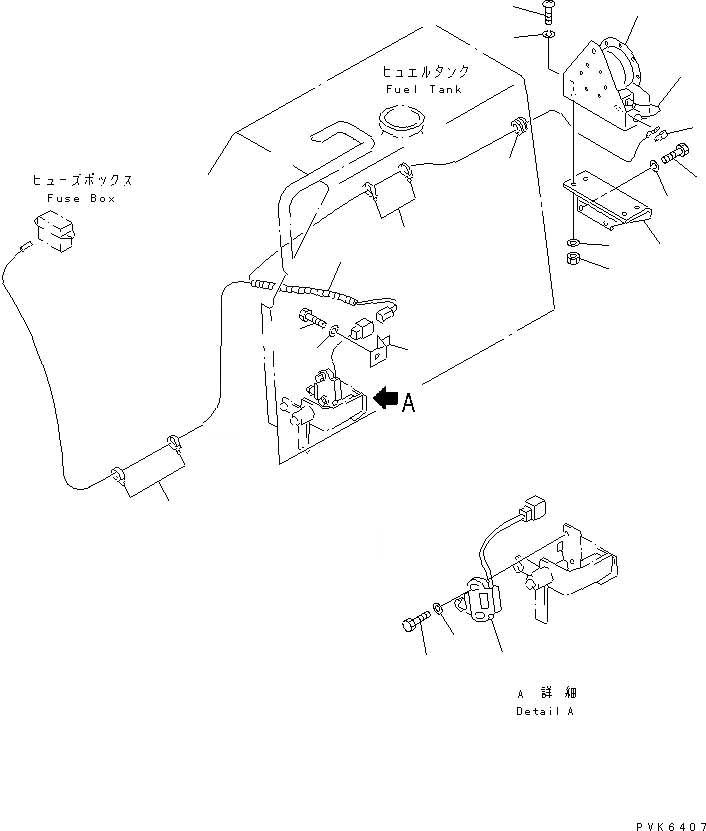 ヒュエルタンク
Fuel Tank

ヒューズボックス
Fuse Box

A

A 詳細
Detail A

PVK6407