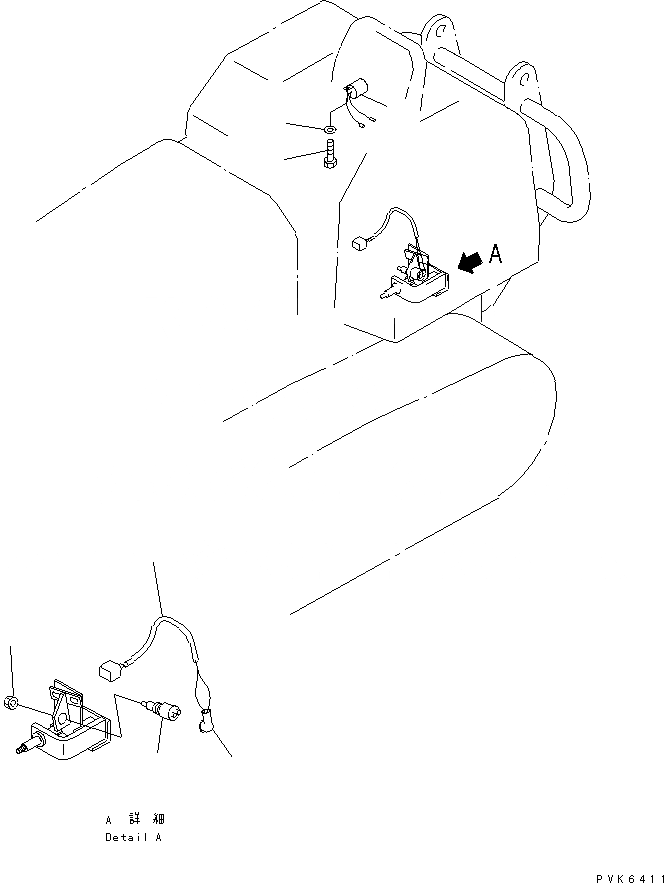 A

A 詳細
Detail A

PVK6411