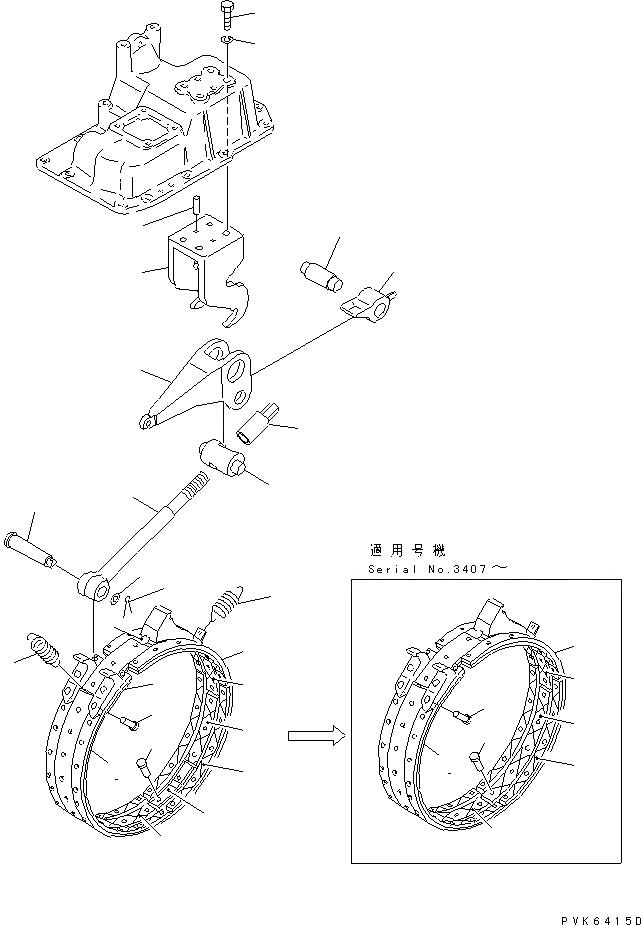 適用号機
Serial No.3407～

PVK6415D