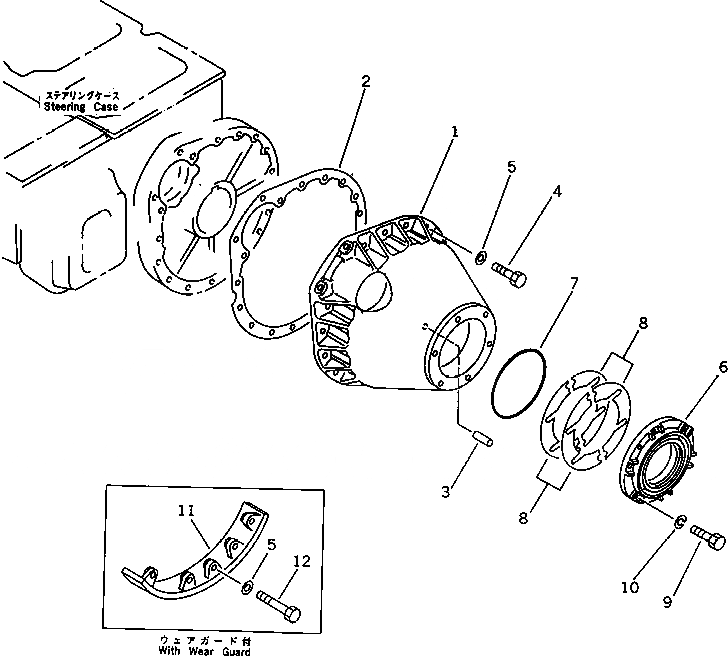 ステアリングケース
Steering Case

2
1
5
4
7
8
6
3
8
10
9

11
5
12

ウェアガード付
With Wear Guard