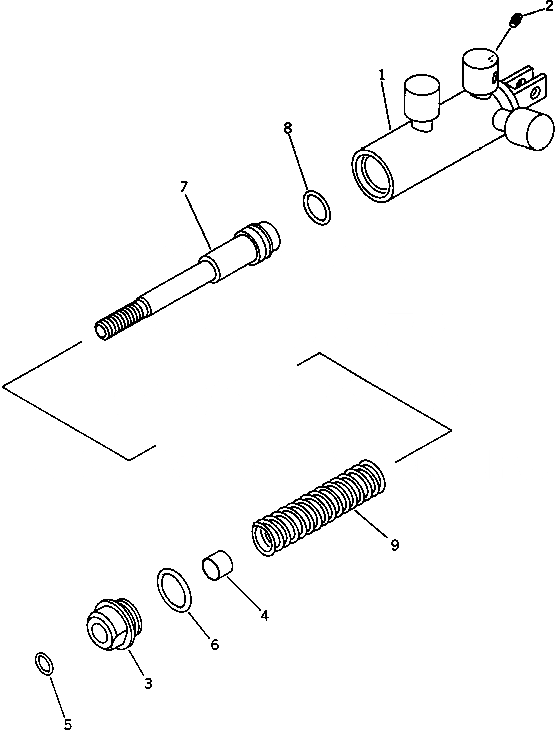 2
1
8
7
9
4
6
3
5