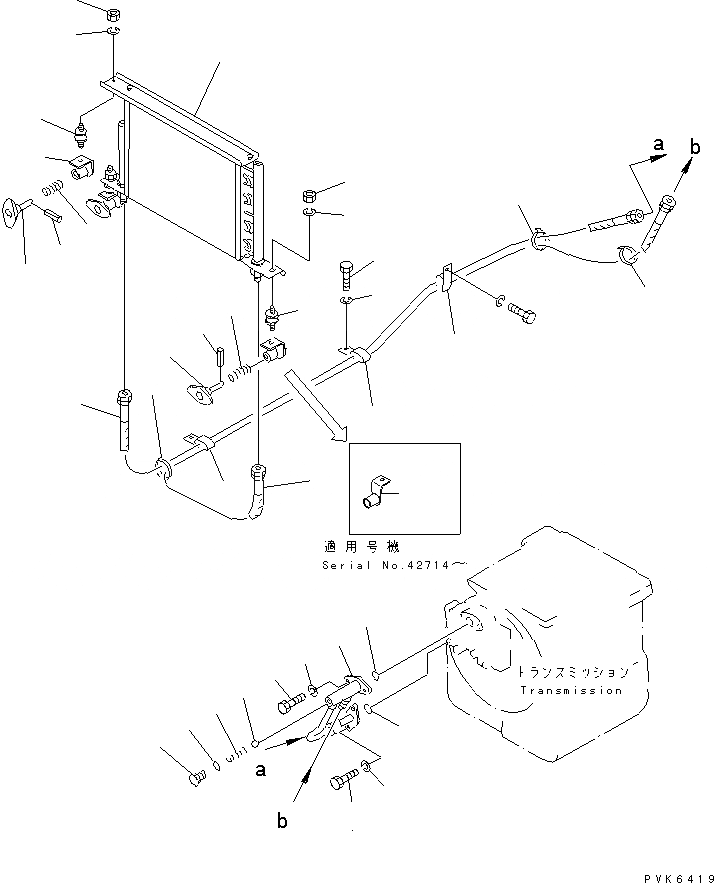 a
b
適用号機
Serial No.42714～
トランスミッション
Transmission
a
b
PVK6419