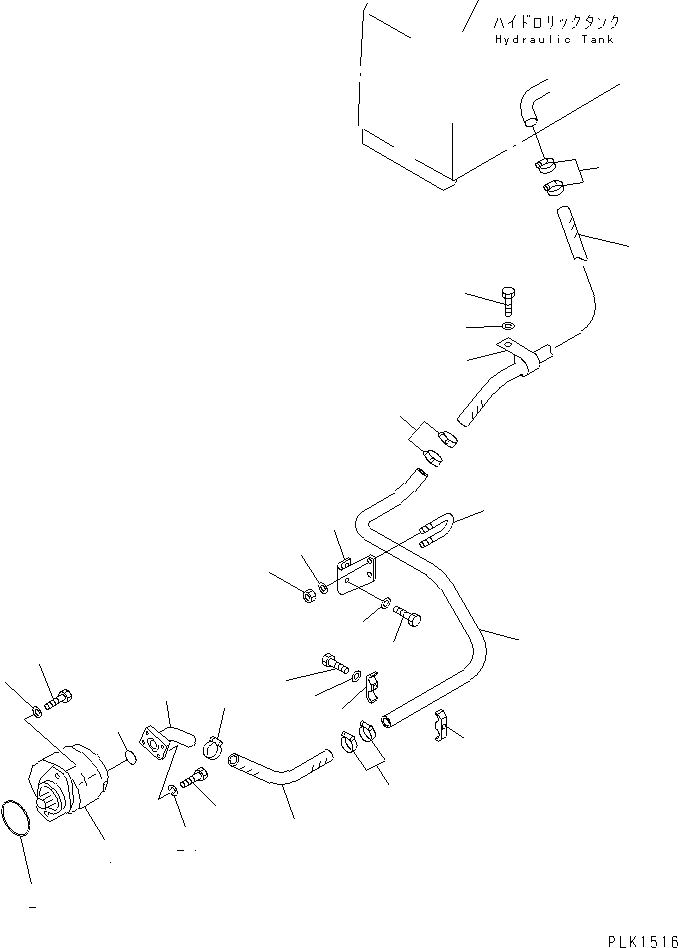 ハイドロリックタンク
Hydraulic Tank

PLK1516