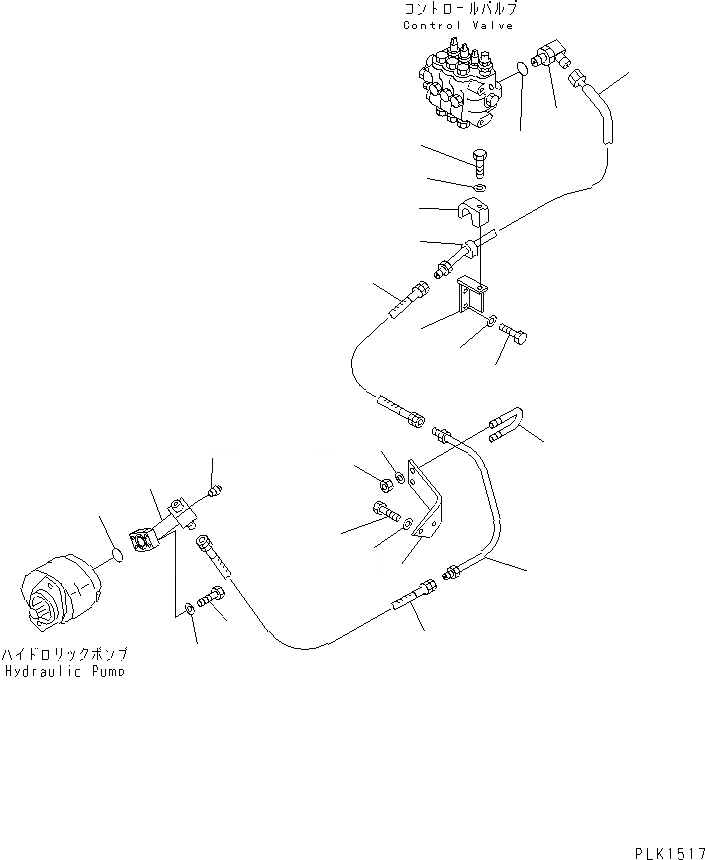 コントロールバルブ
Control Valve

ハイドロリックポンプ
Hydraulic Pump

PLK1517