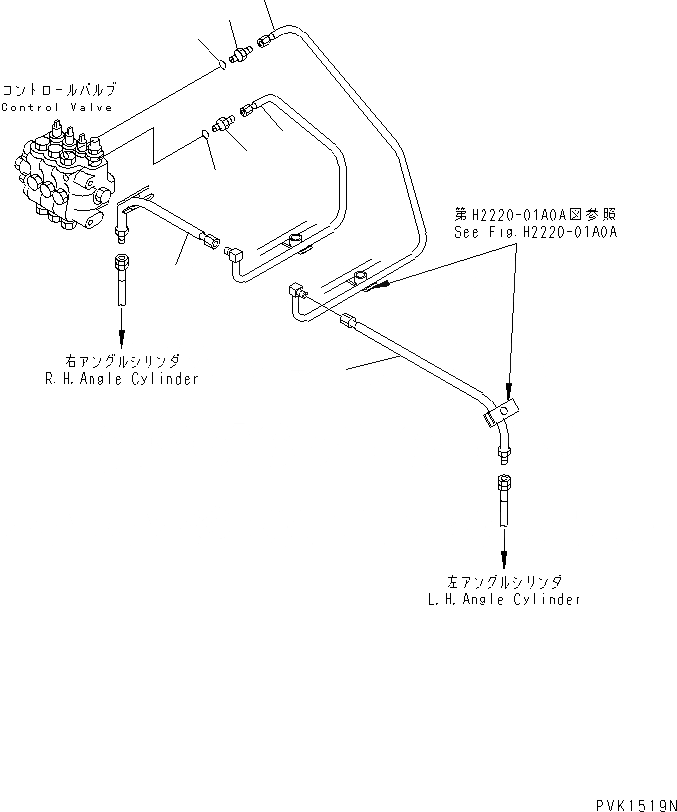 コントロールバルブ
Control Valve

第H2220-01A0A図参照
See Fig.H2220-01A0A

右アングルシリンダ
R.H.Angle Cylinder

左アングルシリンダ
L.H.Angle Cylinder

PVK1519N