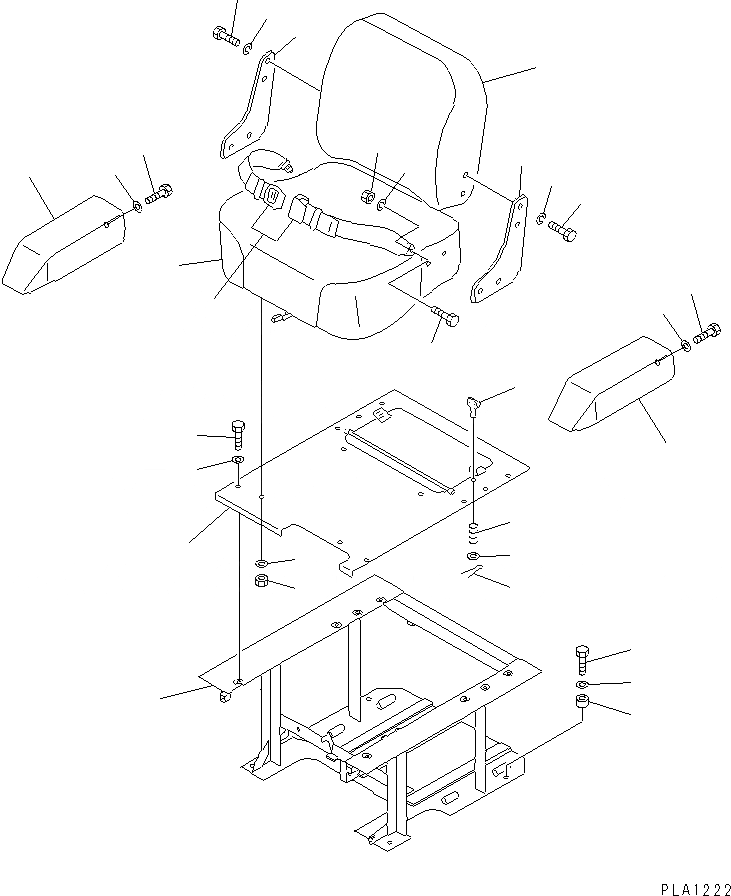 PLA1222