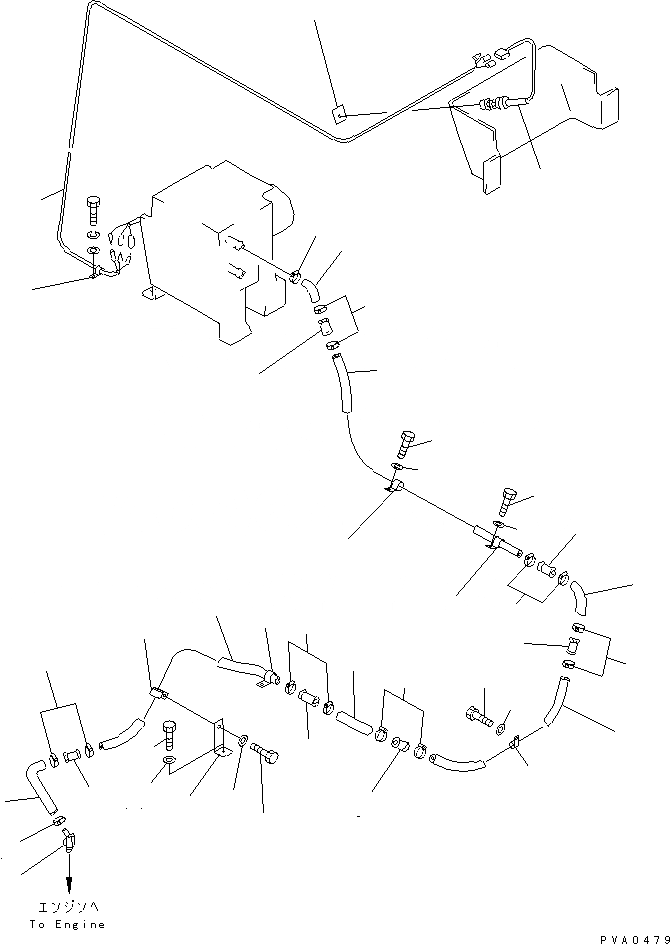 エンジンへ
To Engine

PVA0479