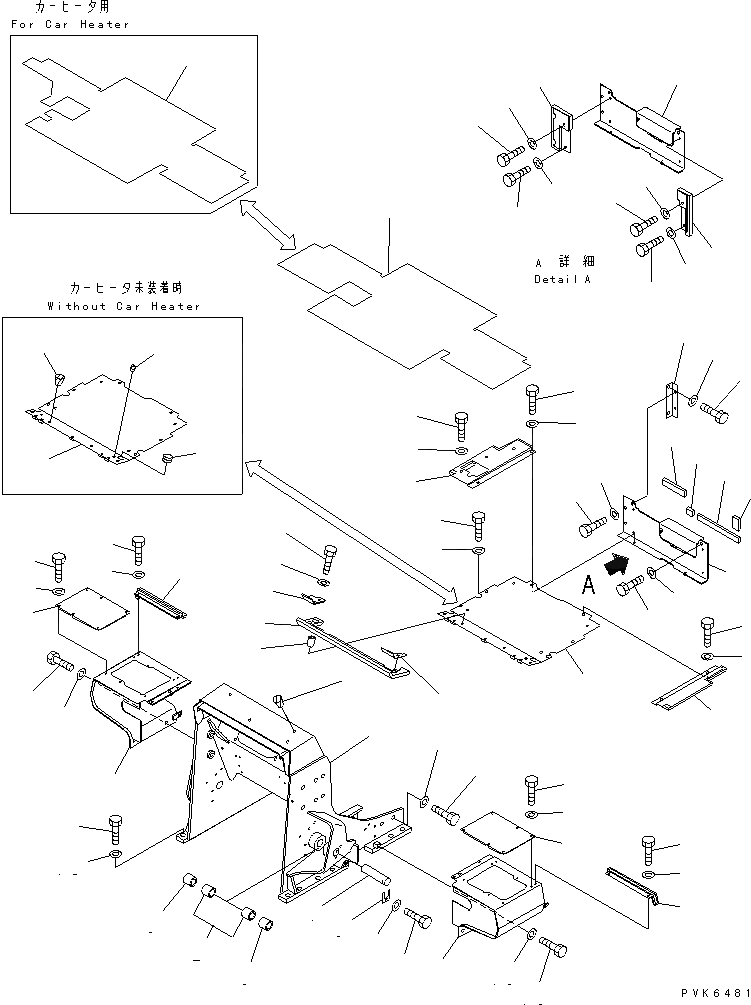 カーヒータ用
For Car Heater

A 詳細
Detail A

カーヒータ未装着時
Without Car Heater

A

PVK6481