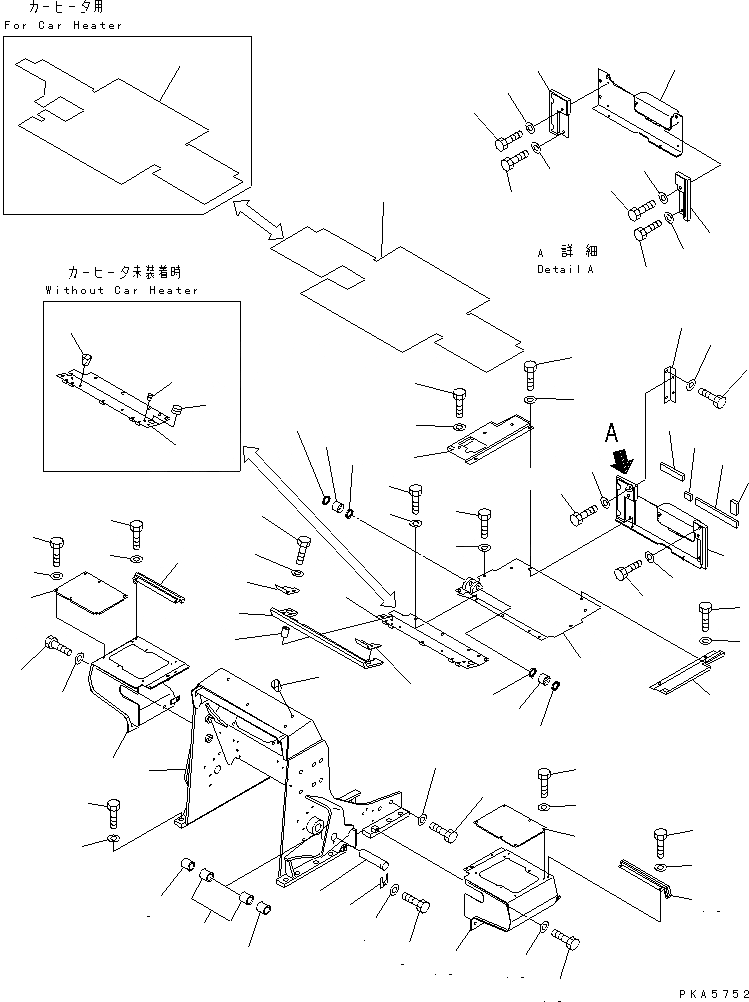 カーヒータ用
For Car Heater

A 詳細
Detail A

カーヒータ未装着時
Without Car Heater

A

PKA5752