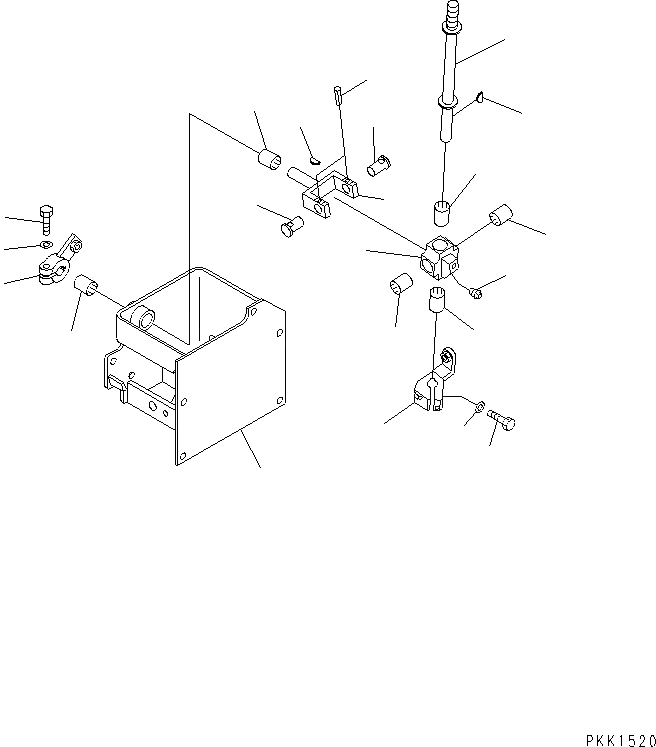 PKK1520