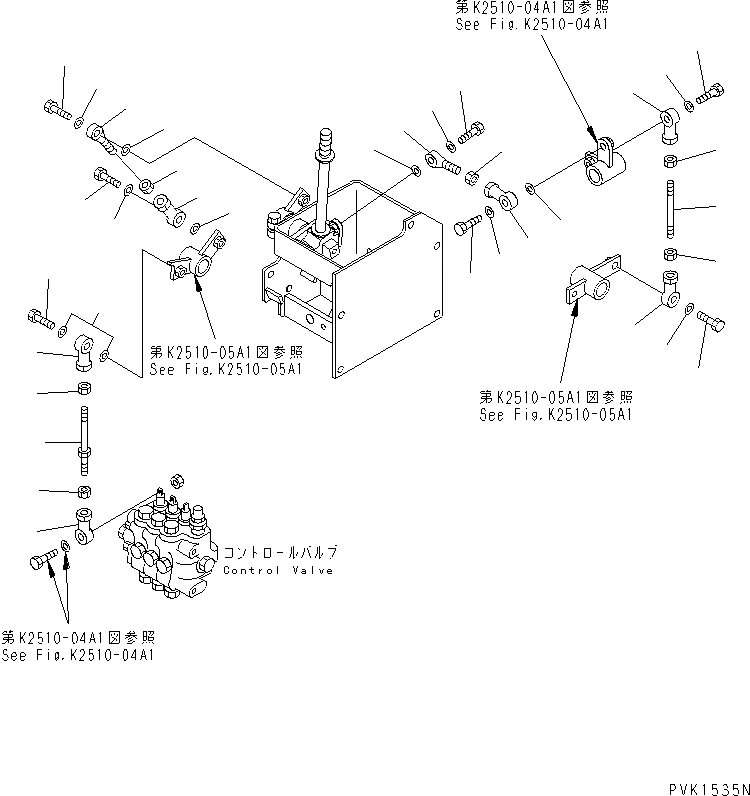 第K2510-04A1図参照
See Fig.K2510-04A1

第K2510-05A1図参照
See Fig.K2510-05A1

第K2510-05A1図参照
See Fig.K2510-05A1

コントロールバルブ
Control Valve

第K2510-04A1図参照
See Fig.K2510-04A1

PVK1535N