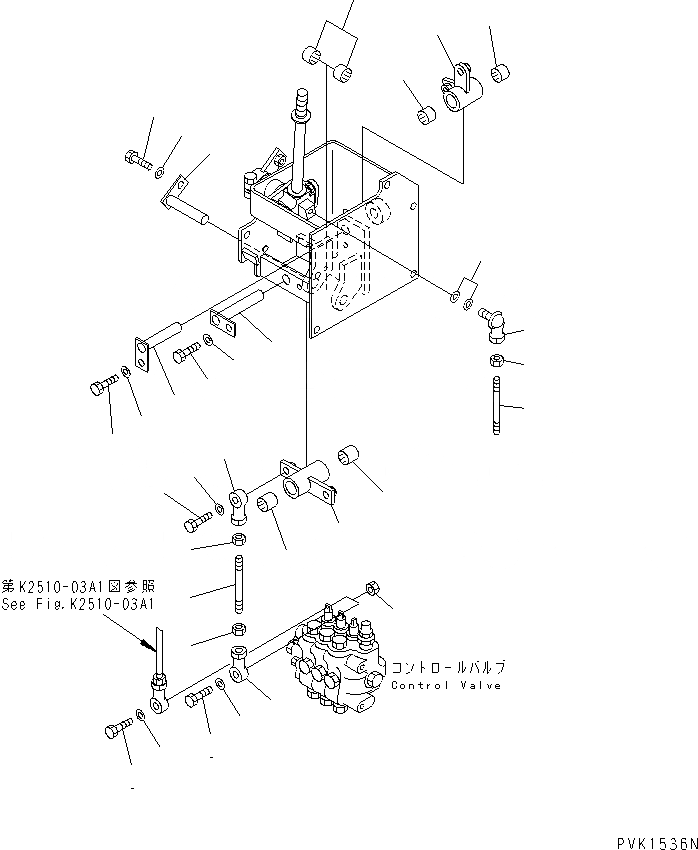 第K2510-03A1図参照
See Fig.K2510-03A1

コントロールバルブ
Control Valve

PVK1536N