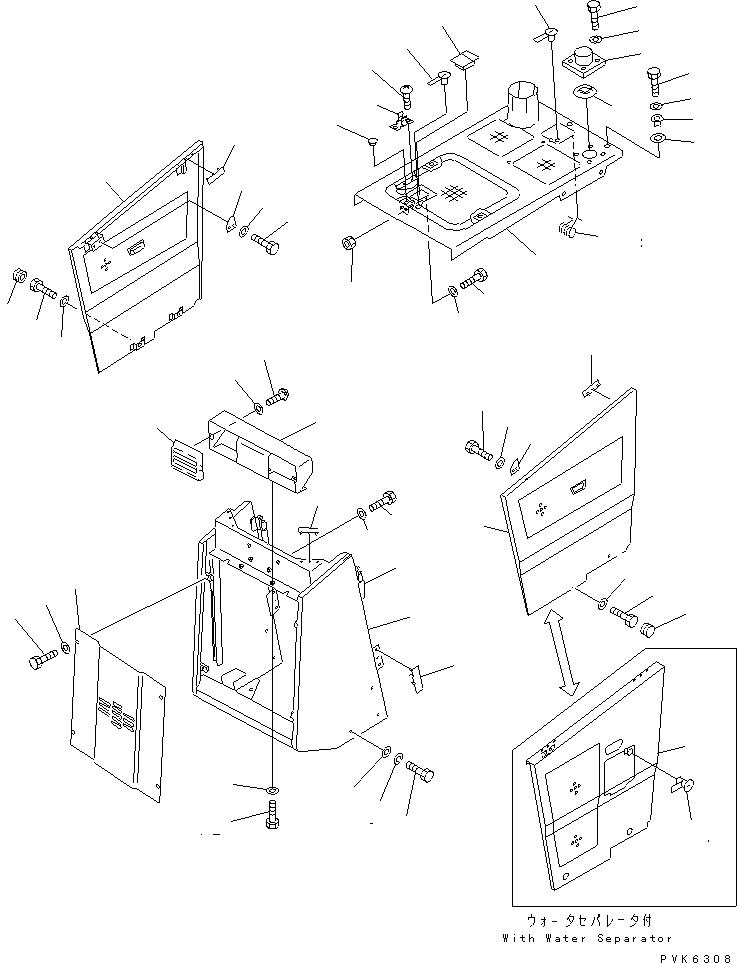 ウォータセパレータ付
With Water Separator

PVK6308