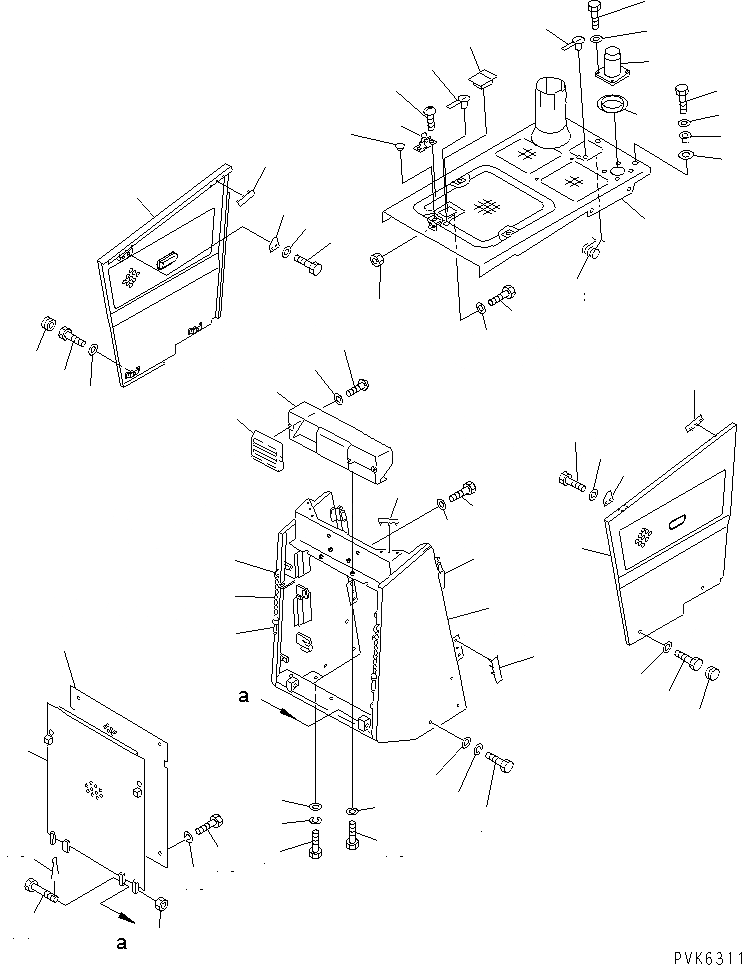 a

a

PVK6311