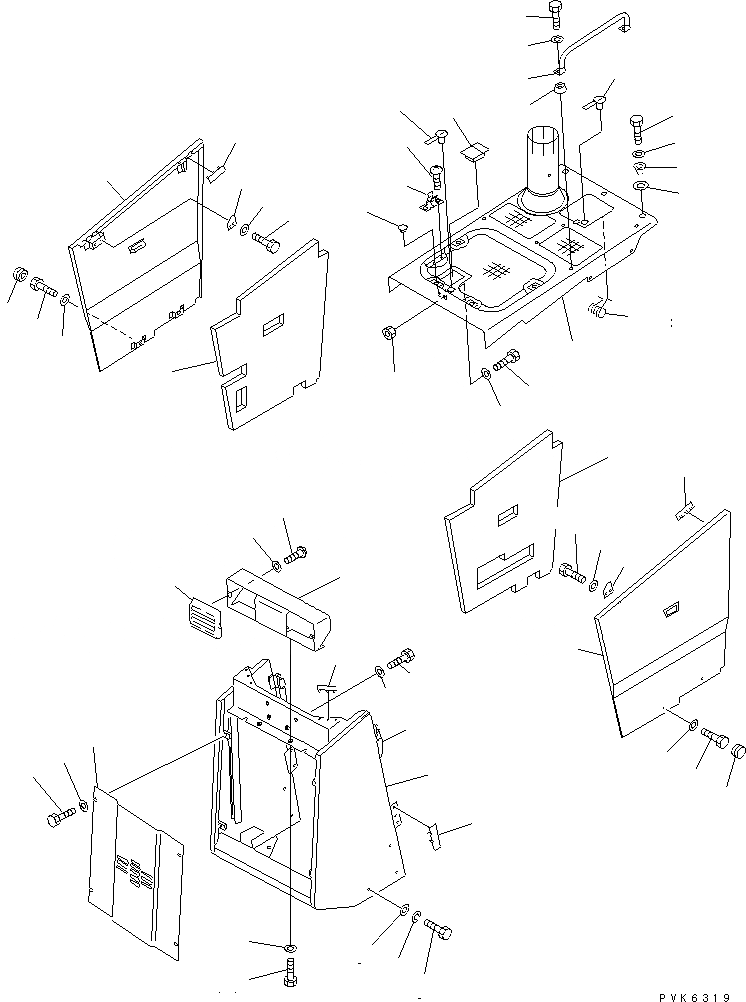 PVK6319