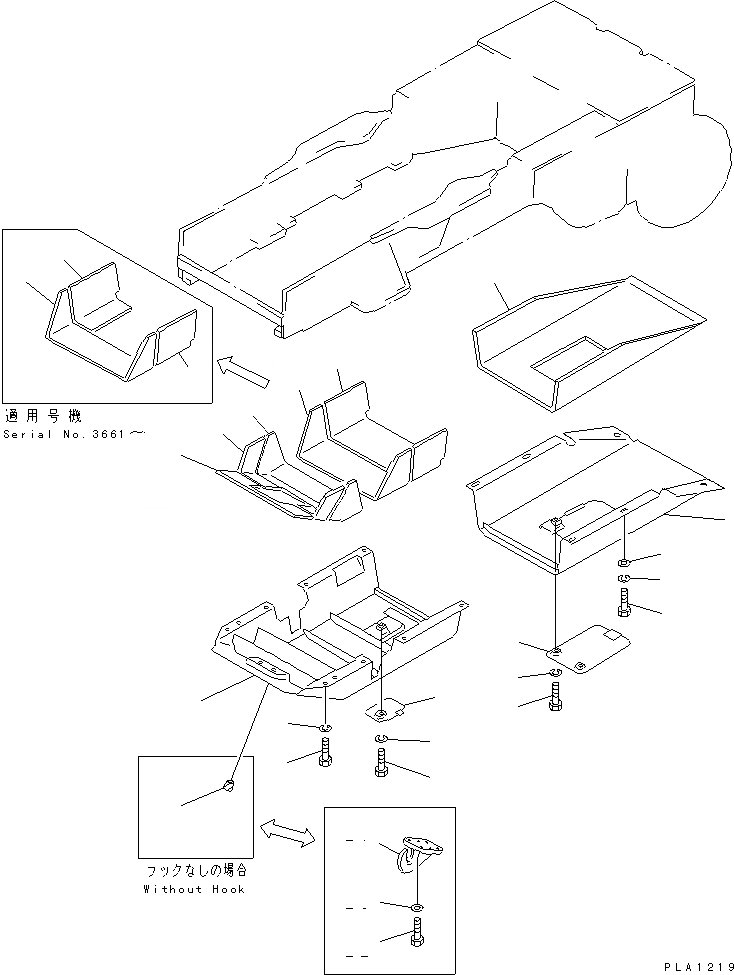 適用号機
Serial No. 3661～

フックなしの場合
Without Hook

PLA1219