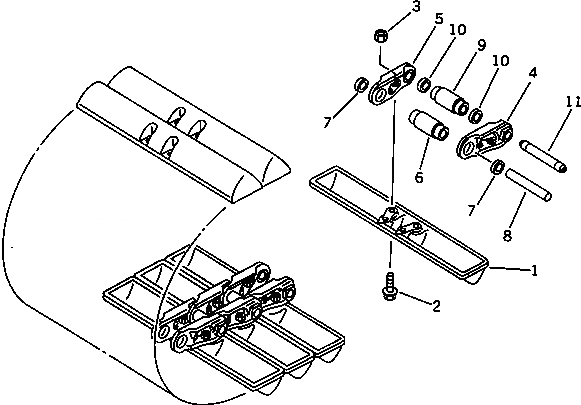 3
5
10
9
10
4
11
7
6
7
8
1
2