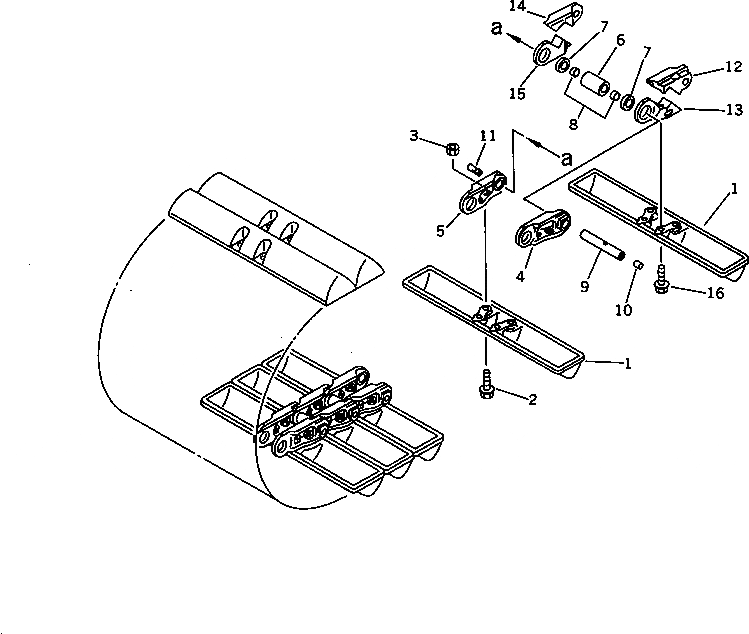 14
a
7
6
7
12
15
8
13
3
11
a
1
5
4
9
10
16
1
2