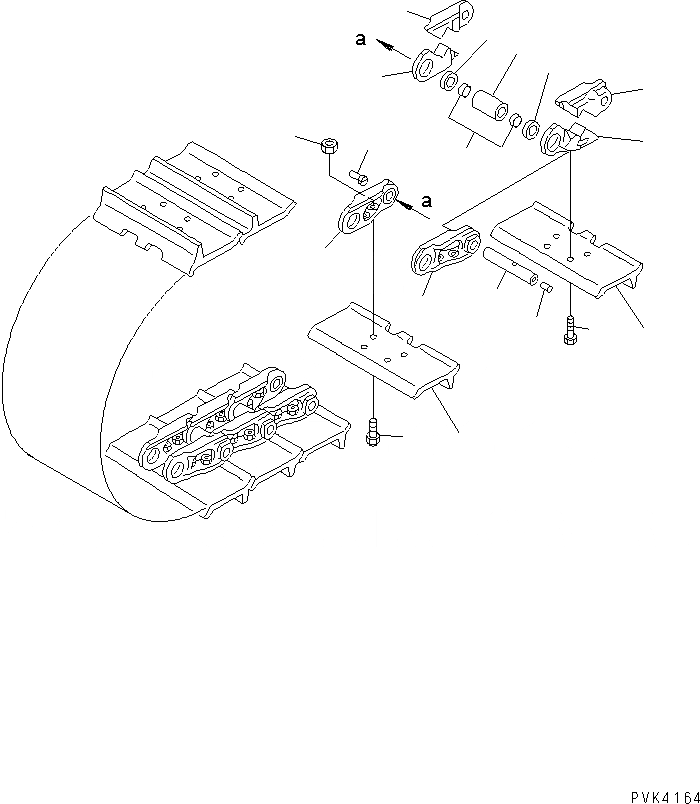 a

a

PVK4164