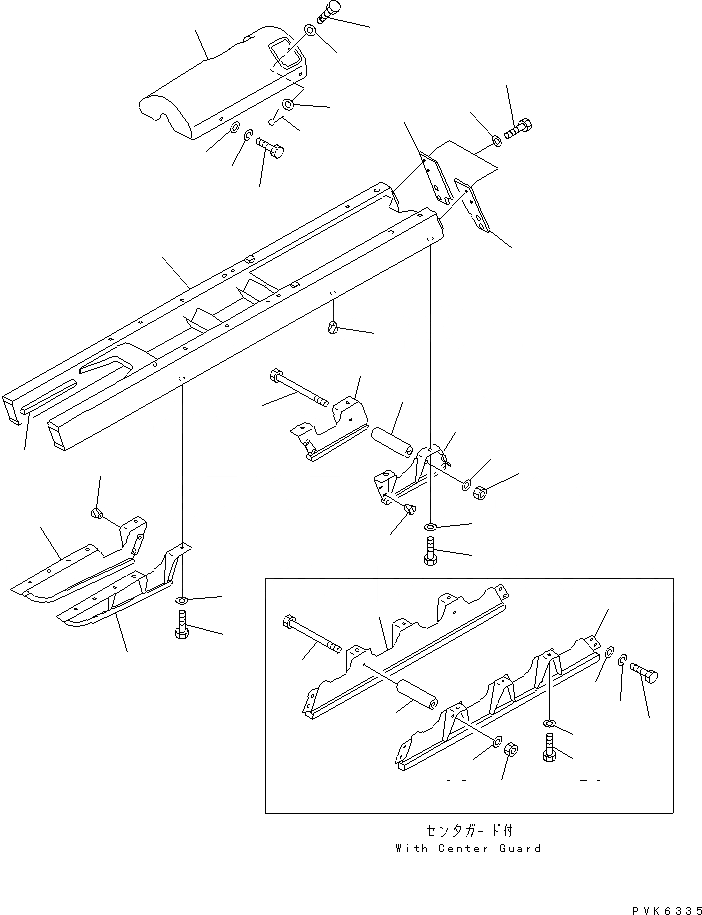 センタガード付
With Center Guard

PVK6335