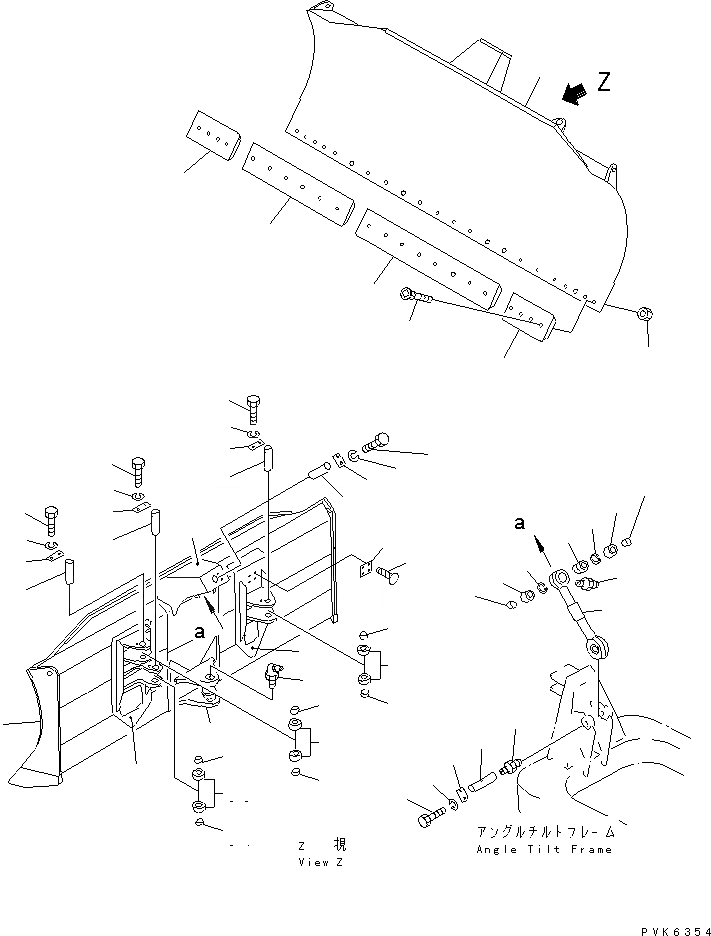 Z

a

a

Z 視
View Z

アングルチルトフレーム
Angle Tilt Frame

PVK6354