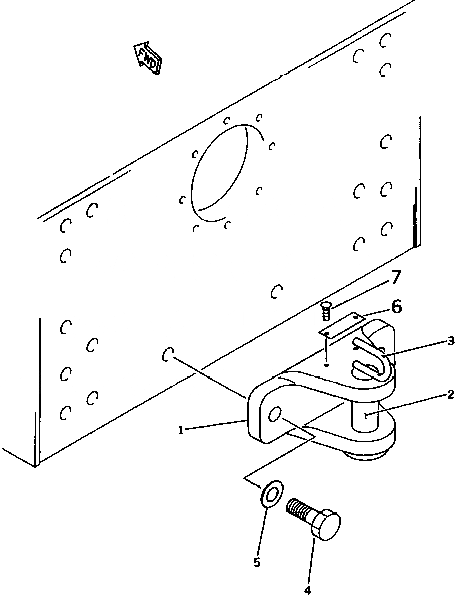 FWD

7

6

3

2

1

5

4