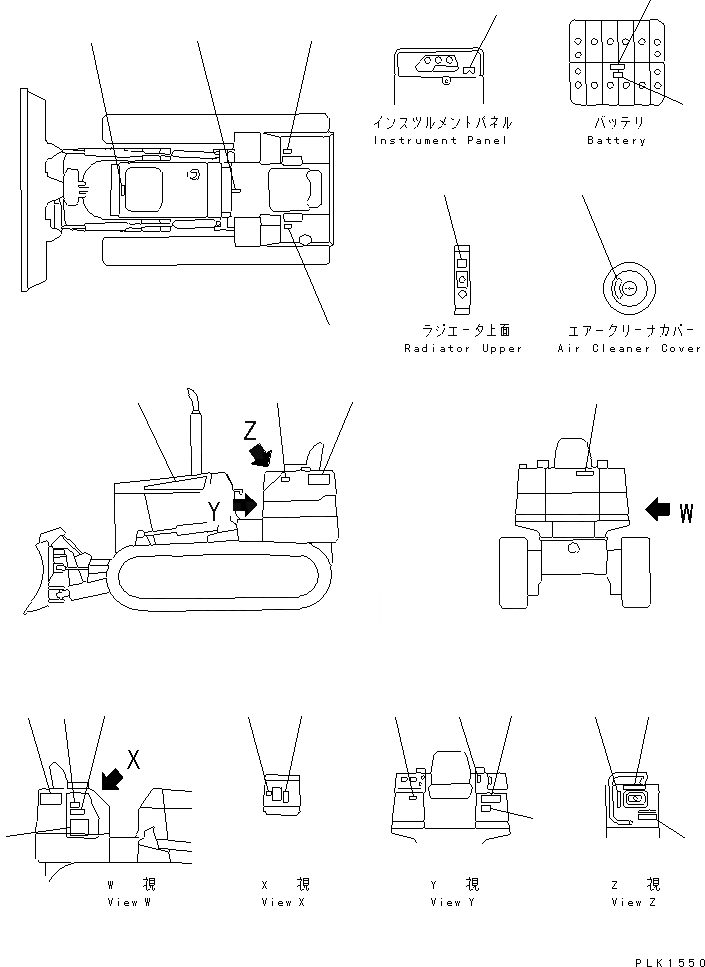 インスツルメントパネル
Instrument Panel

バッテリ
Battery

ラジエータ上面
Radiator Upper

エアークリーナカバー
Air Cleaner Cover

Z

Y

W

X

W 視
View W

X 視
View X

Y 視
View Y

Z 視
View Z

PLK1550