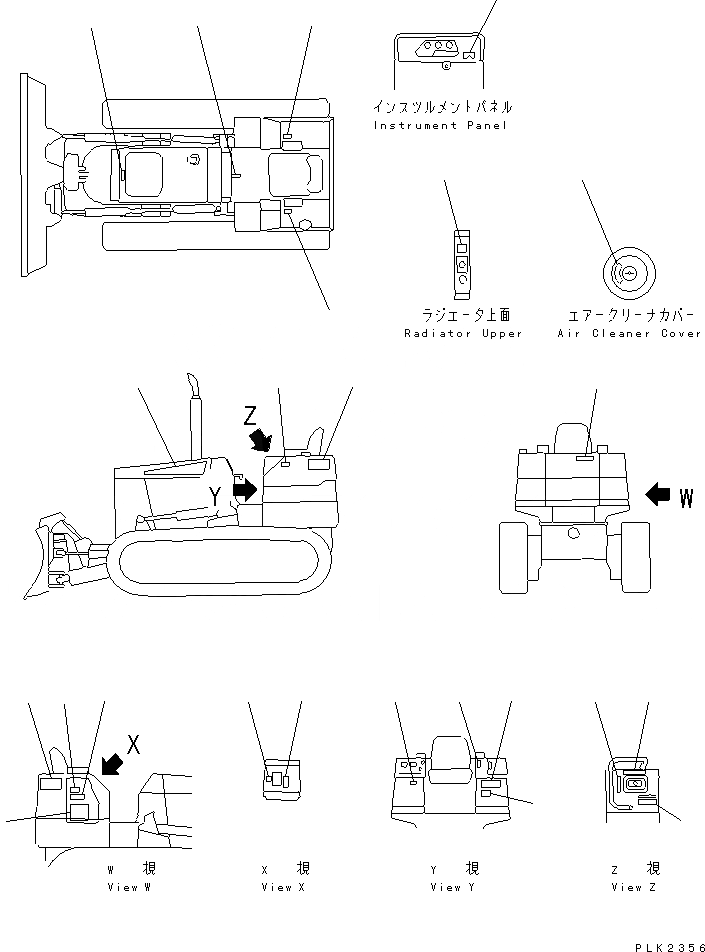 インスツルメントパネル
Instrument Panel

ラジエータ上面
Radiator Upper

エアークリーナカバー
Air Cleaner Cover

Z

Y

W

X

W 視
View W

X 視
View X

Y 視
View Y

Z 視
View Z

PLK2356