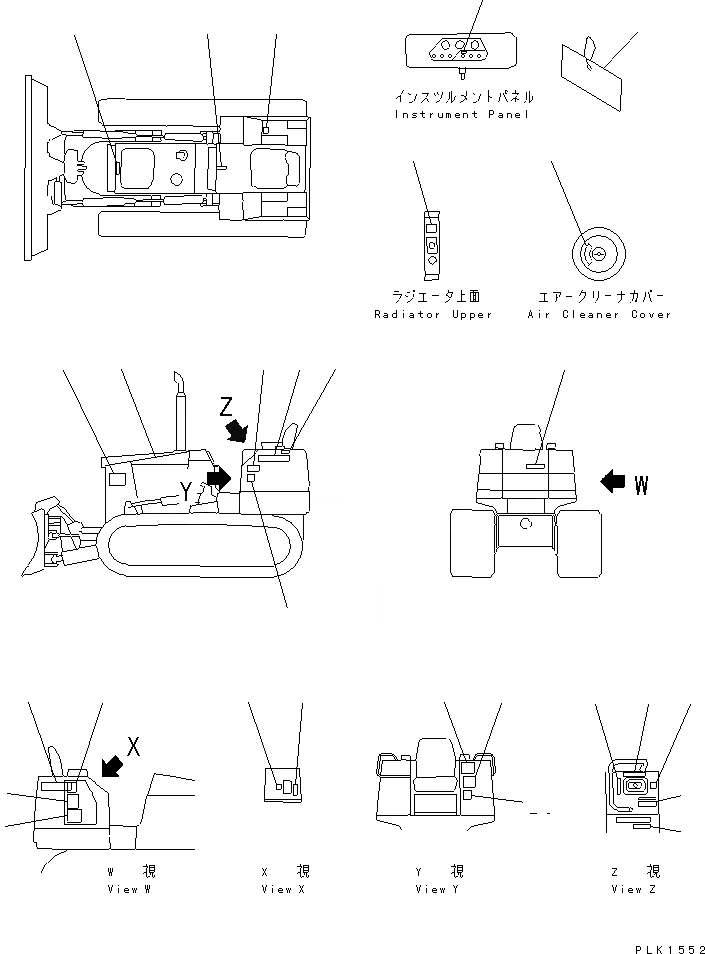 インスツルメントパネル
Instrument Panel

ラジエータ上面
Radiator Upper

エアークリーナカバー
Air Cleaner Cover

Z

Y

W

X

W 視
View W

X 視
View X

Y 視
View Y

Z 視
View Z

PLK1552