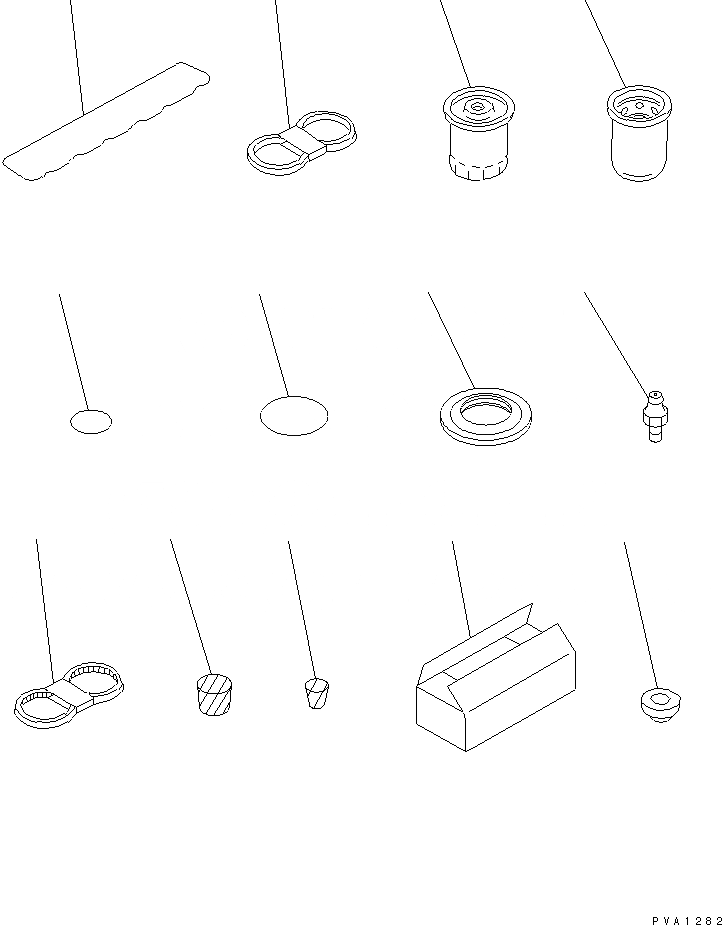 PVA1282