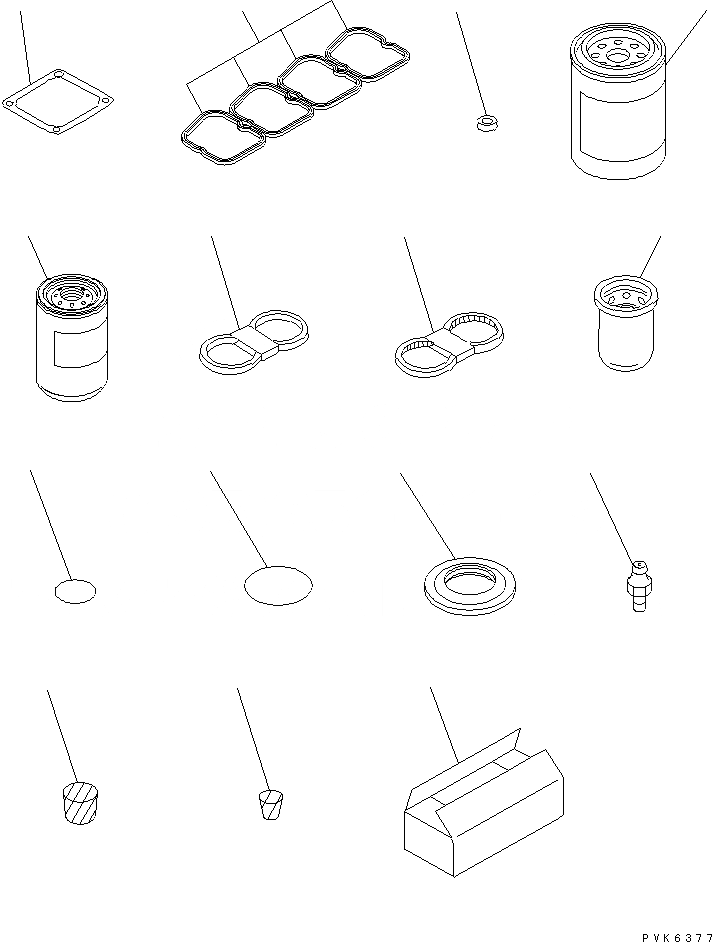 PVK6377