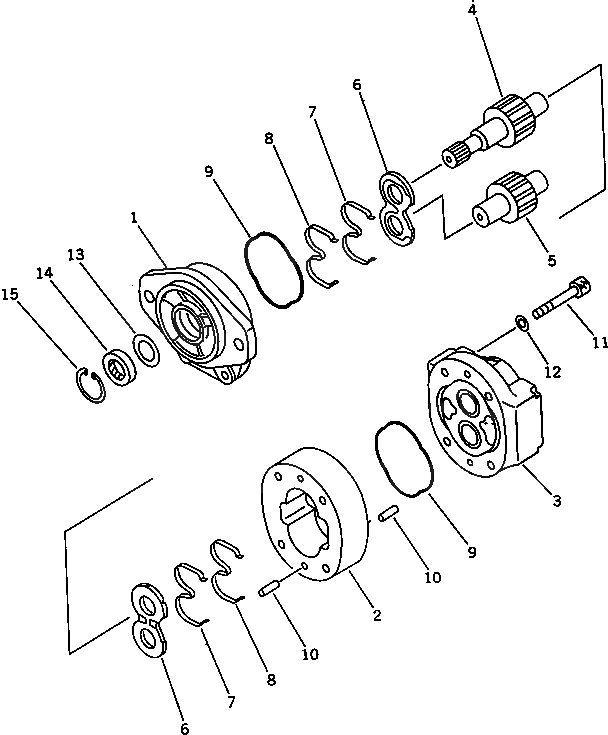 4
6
7
8
9
1
13
14
15
5
11
12
3
9
10
2
10
8
7
6