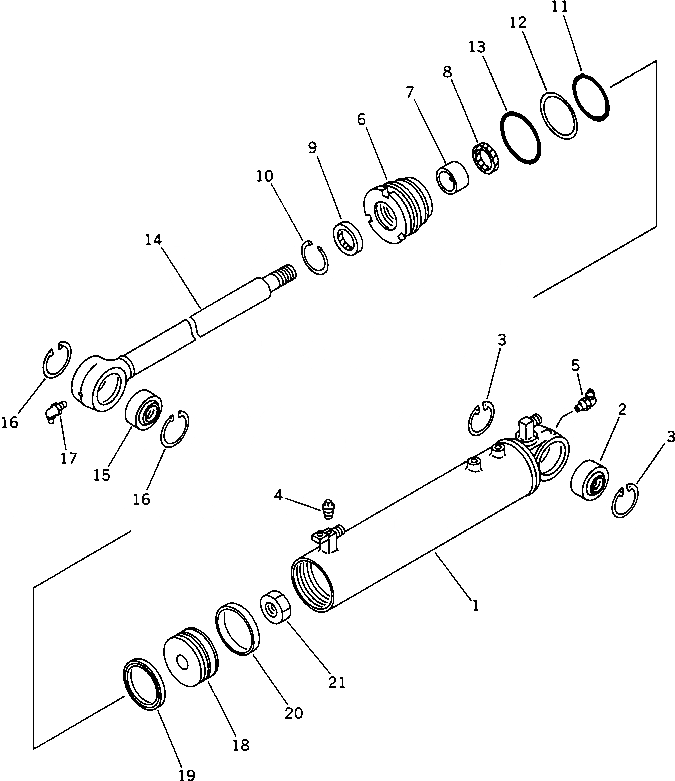 11
12
13
8
7
6
9
10
14
3
5
2
3
16
17
15
16
4
1
21
20
18
19