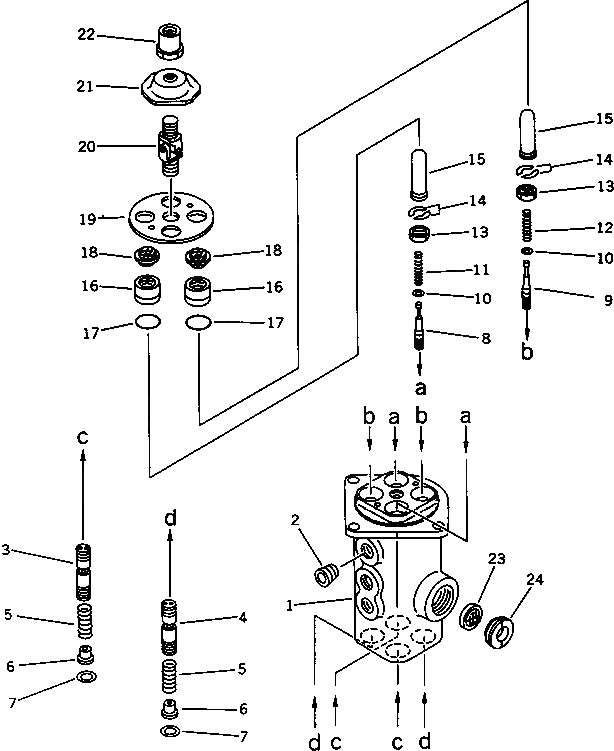 22
21
20
19
18
18
16
16
17
17
15
14
13
11
10
8
a
15
14
13
12
10
9
b
b a b a
c
3
5
6
7
d
4
5
6
7
2
1
23
24
d c c d