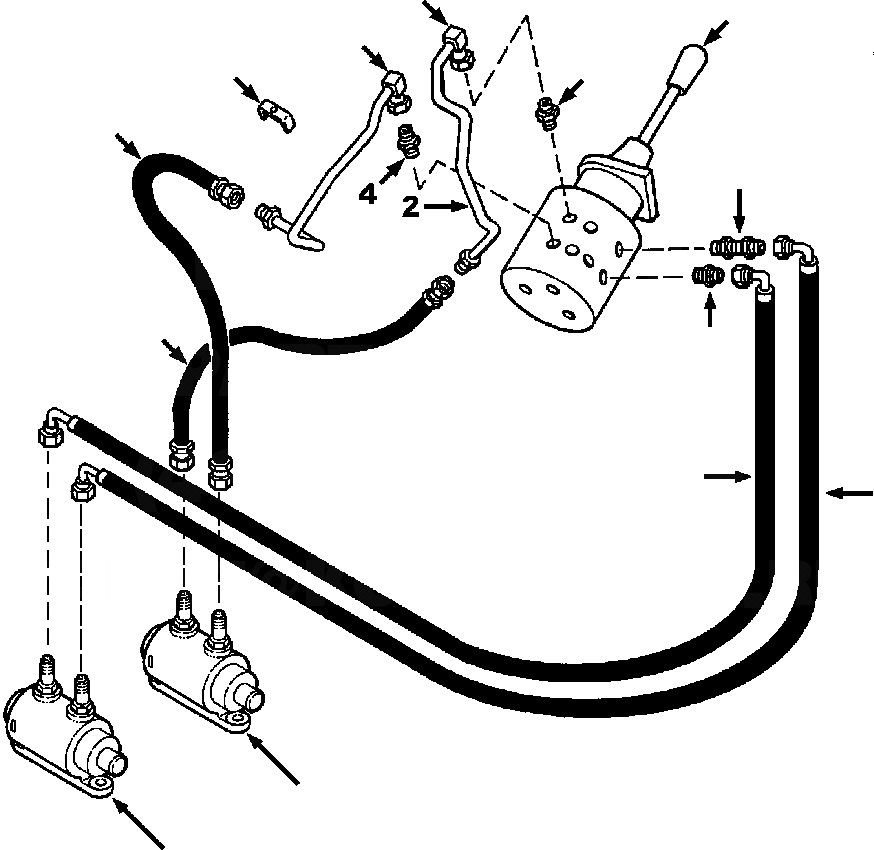 4
2