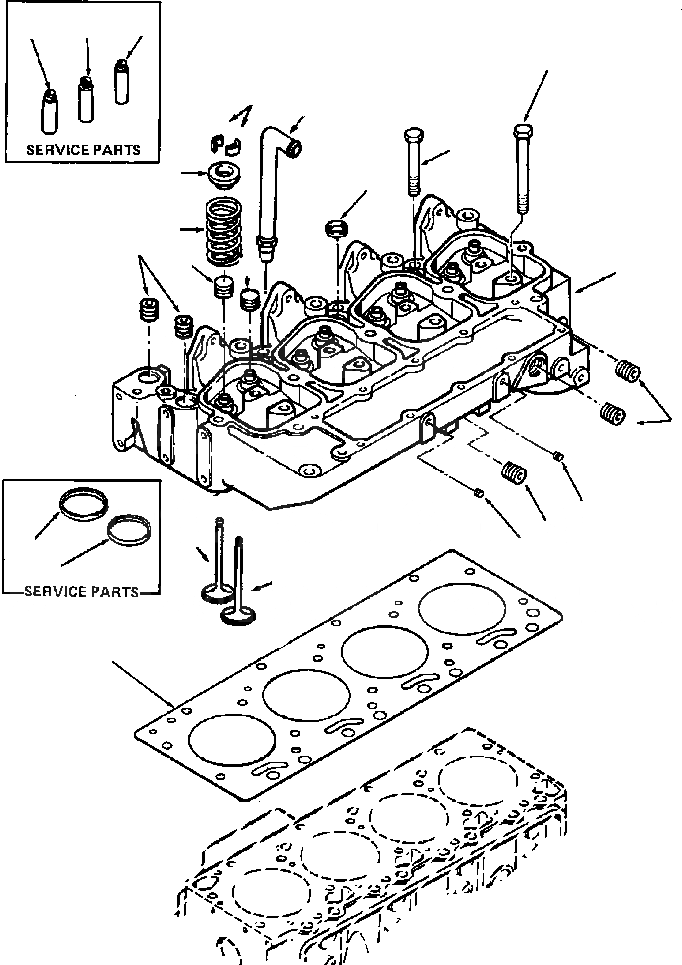 SERVICE PARTS

SERVICE PARTS