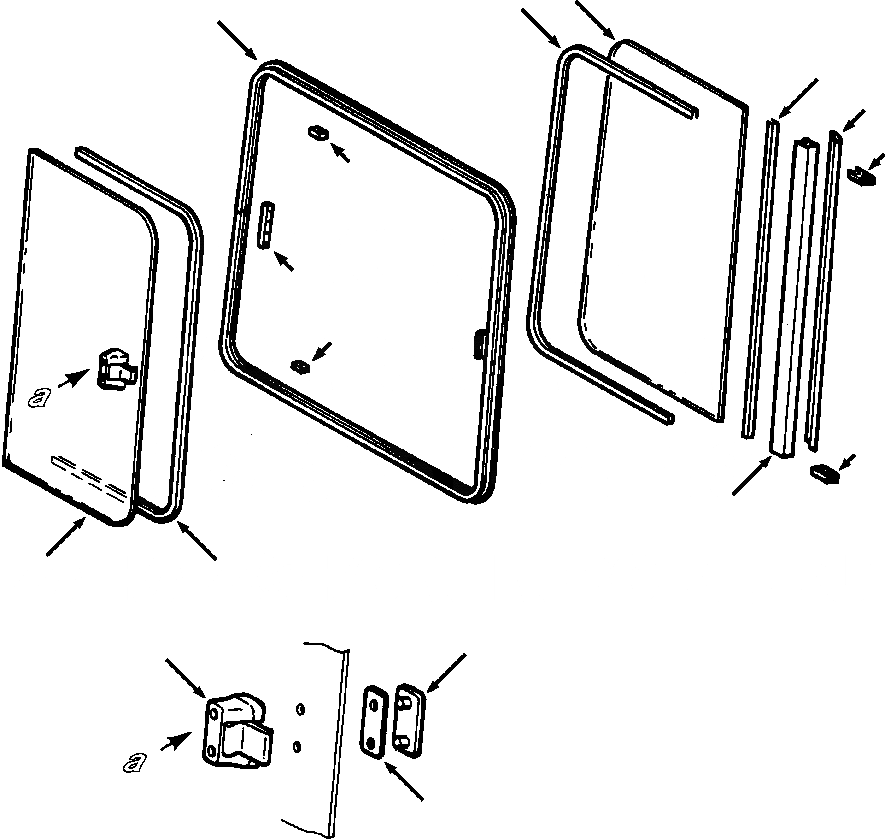 a

a