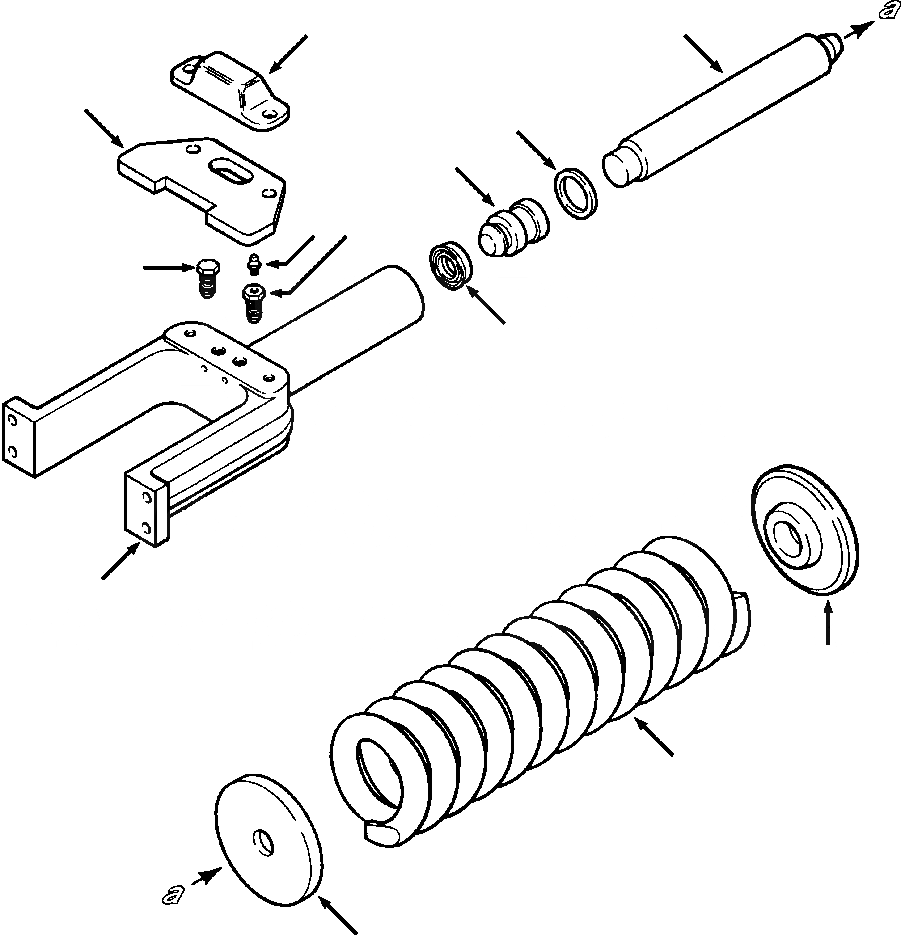 a

a