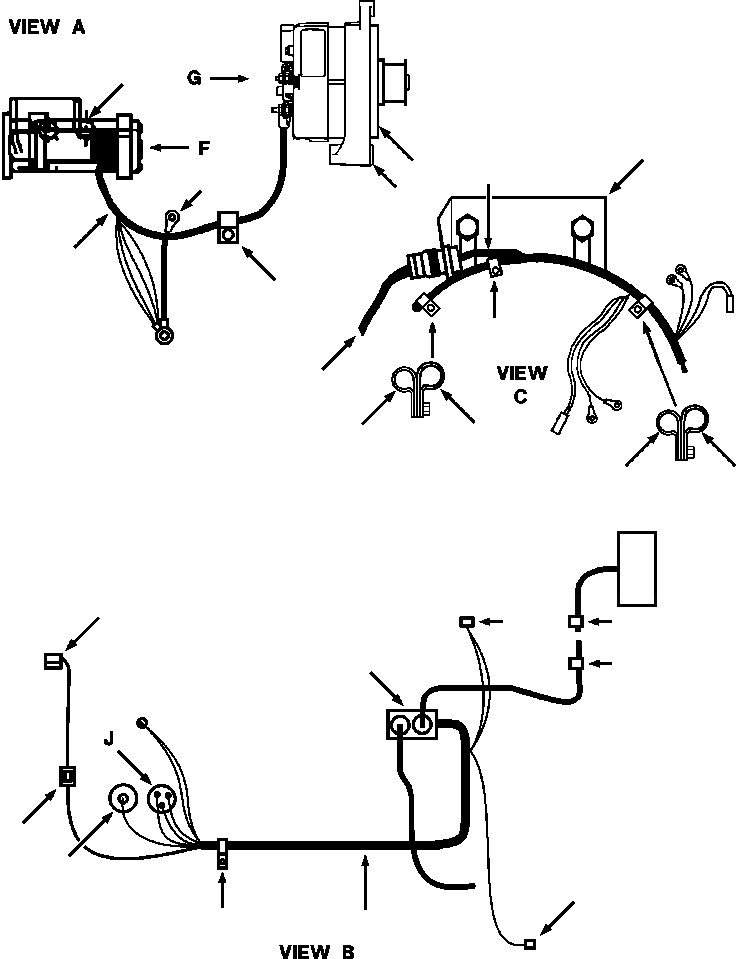 VIEW A

G

F

VIEW C

J

VIEW B