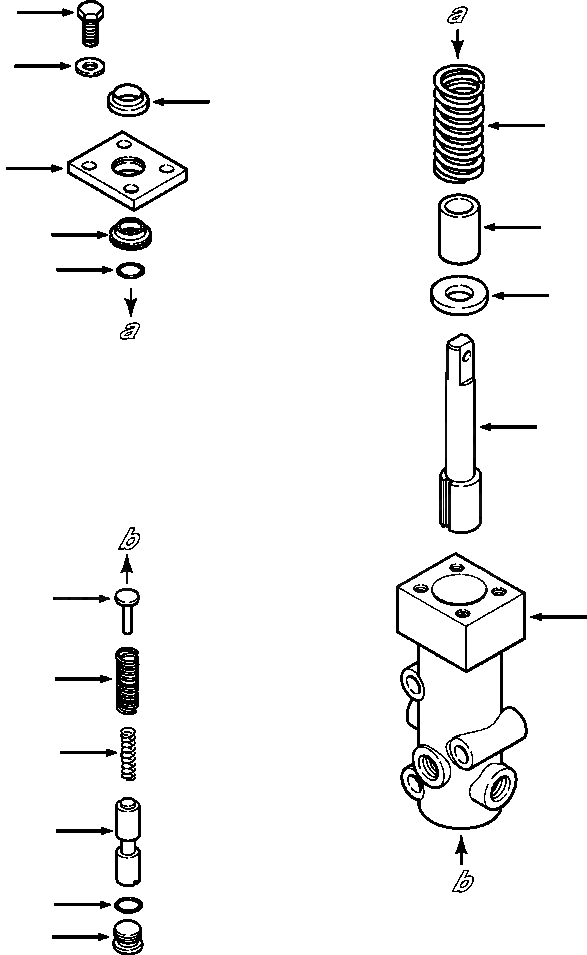 a
a
b
b