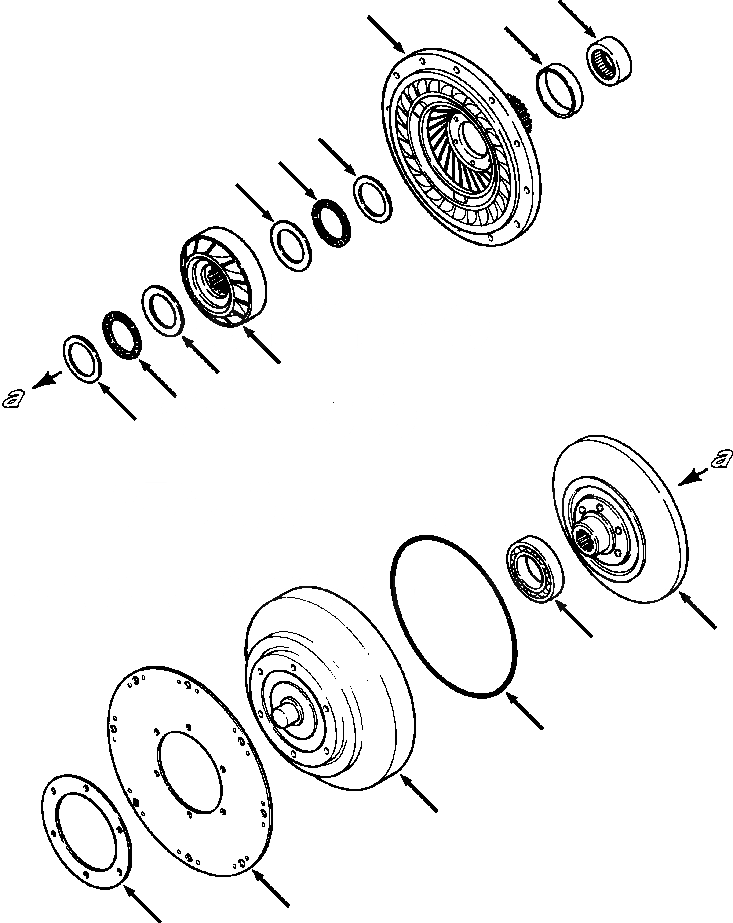 a

a